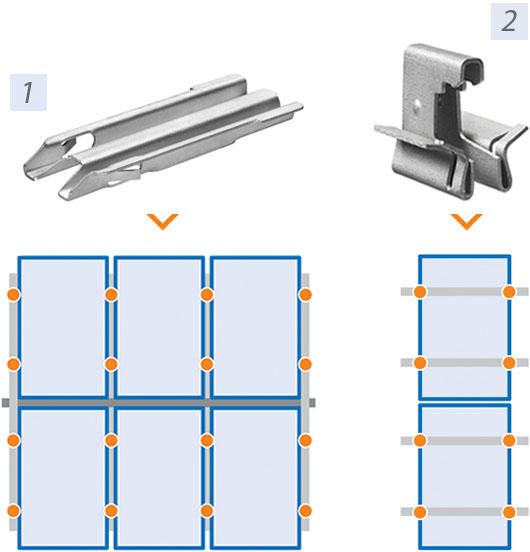 1

2